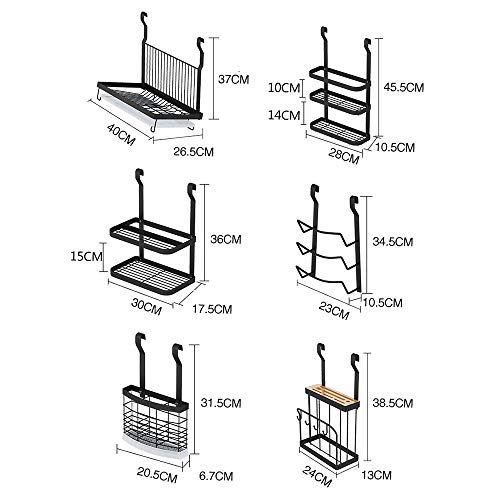 37CM
40CM
26.5CM

10CM
14CM
45.5CM
28CM
10.5CM

15CM
36CM
30CM
17.5CM

34.5CM
23CM
10.5CM

31.5CM
20.5CM
6.7CM

38.5CM
24CM
13CM