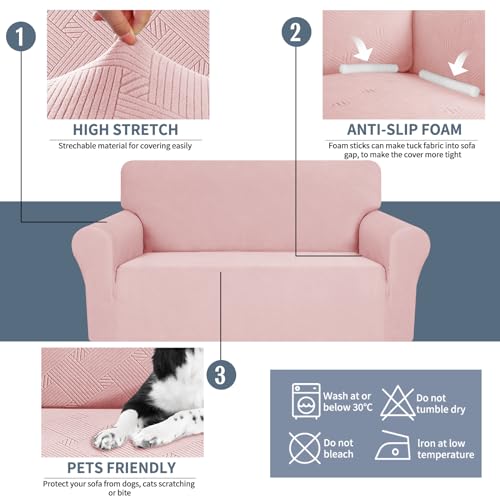 1

HIGH STRETCH

Strechable material for covering easily

2

ANTI-SLIP FOAM

Foam sticks can make tuck fabric into sofa gap, to make the cover more tight

3

PETS FRIENDLY

Protect your sofa from dogs, cats scratching or bite

Wash at or below 30°C

Do not tumble dry

Do not bleach

Iron at low temperature