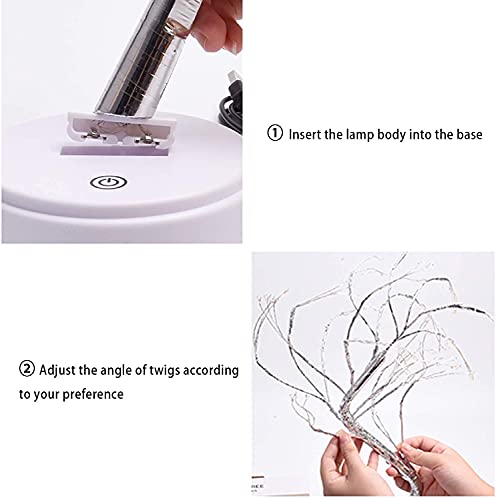 ① Insert the lamp body into the base

② Adjust the angle of twigs according to your preference