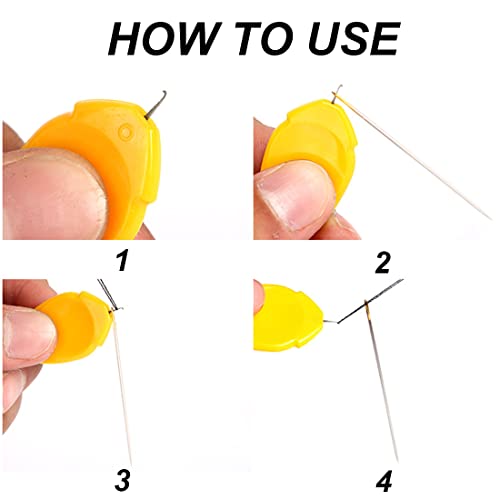 HOW TO USE

1

2

3

4