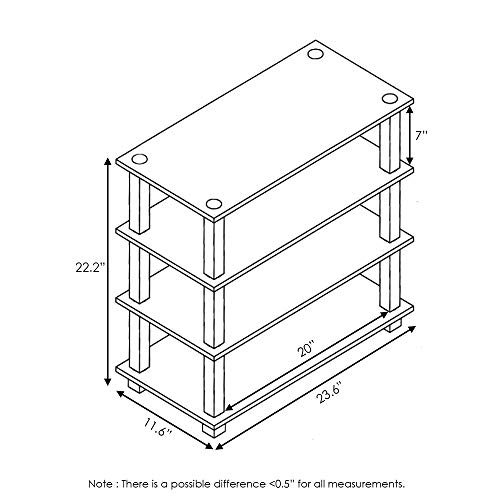 7"

22.2"

20"

23.6"

11.6"

Note : There is a possible difference <0.5" for all measurements.