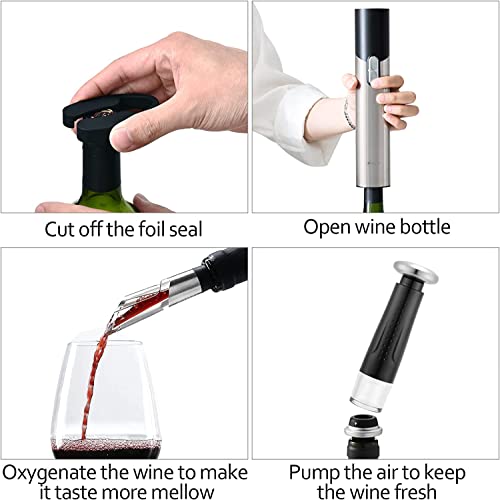 Cut off the foil seal

Open wine bottle

Oxygenate the wine to make it taste more mellow

Pump the air to keep the wine fresh