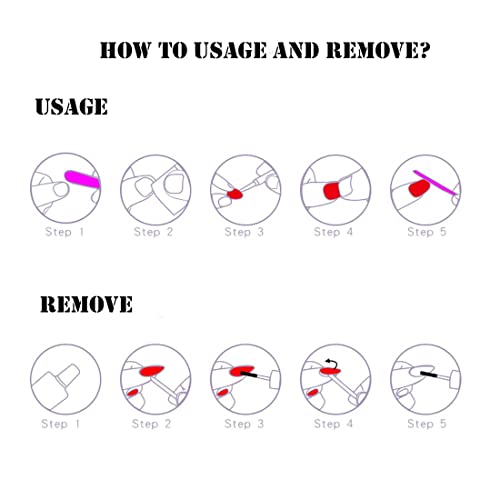 HOW TO USAGE AND REMOVE?

USAGE

Step 1 Step 2 Step 3 Step 4 Step 5

REMOVE

Step 1 Step 2 Step 3 Step 4 Step 5