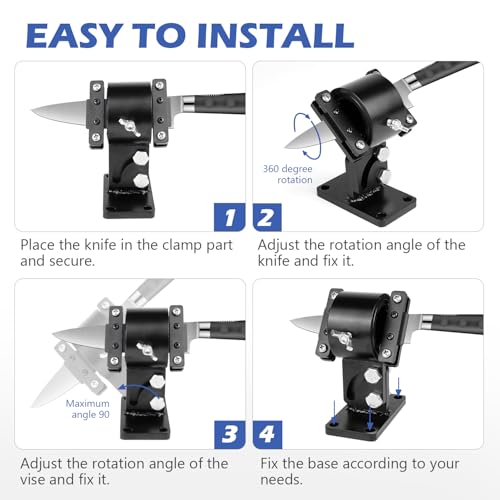 EASY TO INSTALL

1

Place the knife in the clamp part and secure.

360 degree rotation

2

Adjust the rotation angle of the knife and fix it.

Maximum angle 90

3

Adjust the rotation angle of the vise and fix it.

4

Fix the base according to your needs.