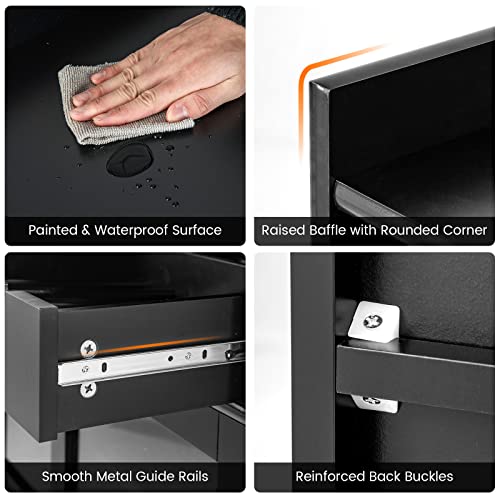 Painted & Waterproof Surface

Raised Baffle with Rounded Corner

Smooth Metal Guide Rails

Reinforced Back Buckles