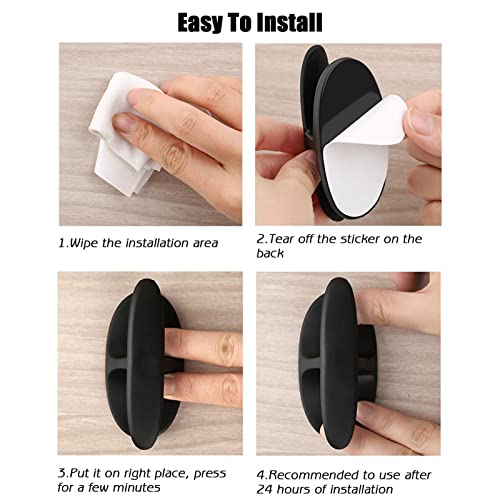 Easy To Install

1.Wipe the installation area

2.Tear off the sticker on the back

3.Put it on right place, press for a few minutes

4.Recommended to use after 24 hours of installation