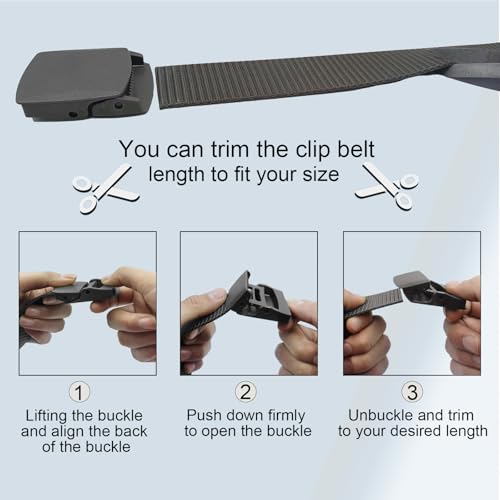 You can trim the clip belt length to fit your size

1
Lifting the buckle and align the back of the buckle

2
Push down firmly to open the buckle

3
Unbuckle and trim to your desired length