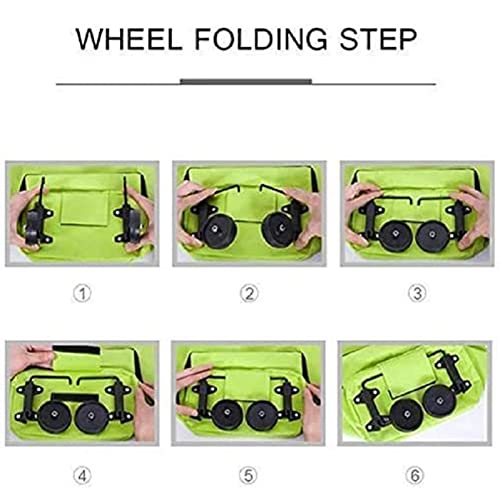 WHEEL FOLDING STEP

①

②

③

④

⑤

⑥