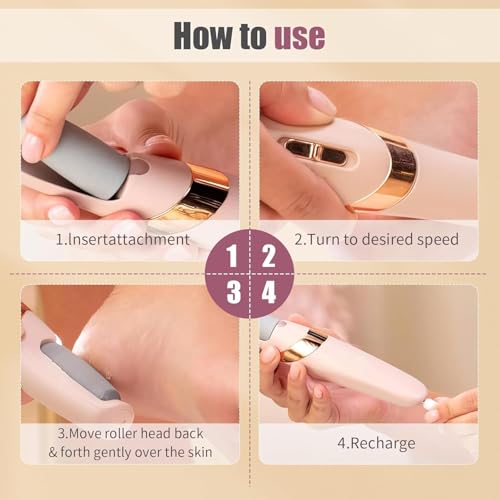 How to use

1.Insertattachment

2.Turn to desired speed

1 2
3 4

3.Move roller head back & forth gently over the skin

4.Recharge