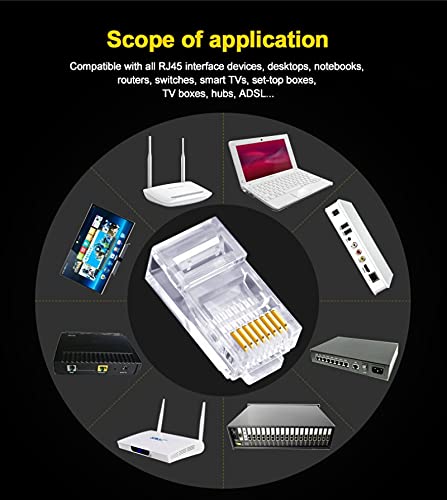 Scope of application

Compatible with all RJ45 interface devices, desktops, notebooks, routers, switches, smart TVs, set-top boxes, TV boxes, hubs, ADSL...