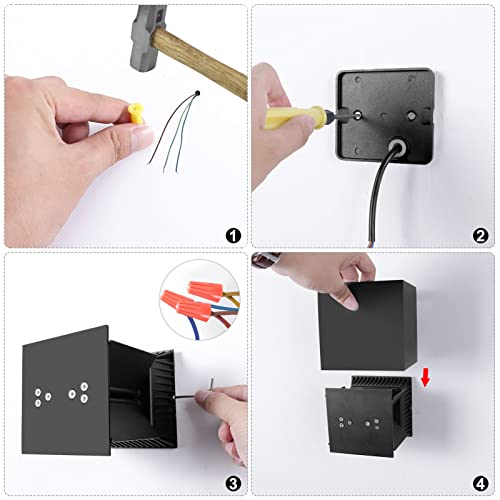 1

2

3

4