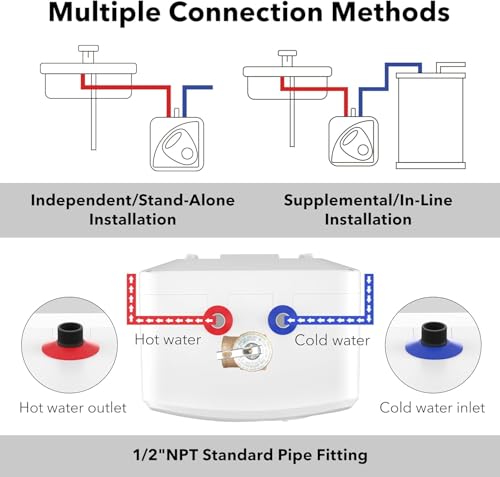 Multiple Connection Methods

Independent/Stand-Alone Installation

Supplemental/In-Line Installation

Hot water

Cold water

Hot water outlet

Cold water inlet

1/2"NPT Standard Pipe Fitting