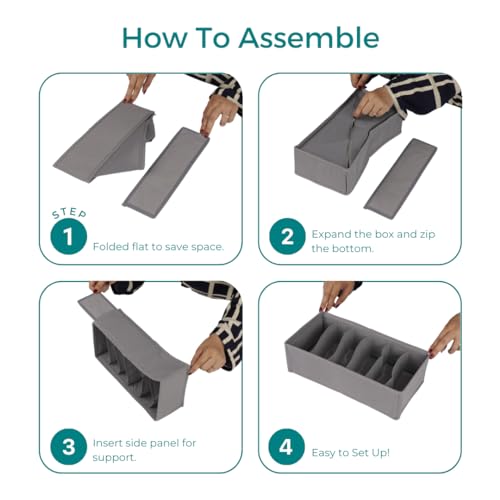 How To Assemble

STEP
1
Folded flat to save space.

2
Expand the box and zip the bottom.

3
Insert side panel for support.

4
Easy to Set Up!