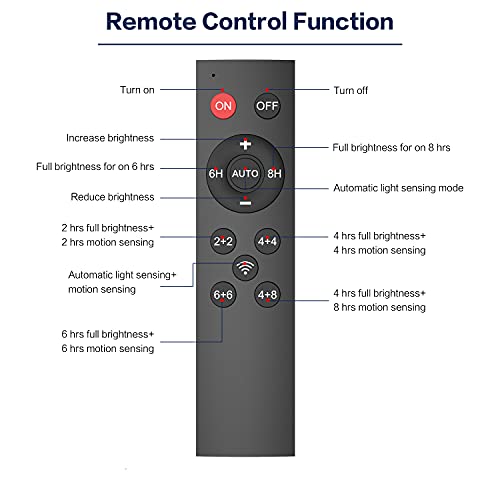 Remote Control Function

Turn on

ON

OFF

Turn off

Increase brightness

+

Full brightness for on 8 hrs

Full brightness for on 6 hrs

6H

AUTO

8H

Automatic light sensing mode

Reduce brightness

−

2 hrs full brightness+
2 hrs motion sensing

2+2

4+4

4 hrs full brightness+
4 hrs motion sensing

Automatic light sensing+
motion sensing

6+6

4+8

4 hrs full brightness+
8 hrs motion sensing

6 hrs full brightness+
6 hrs motion sensing