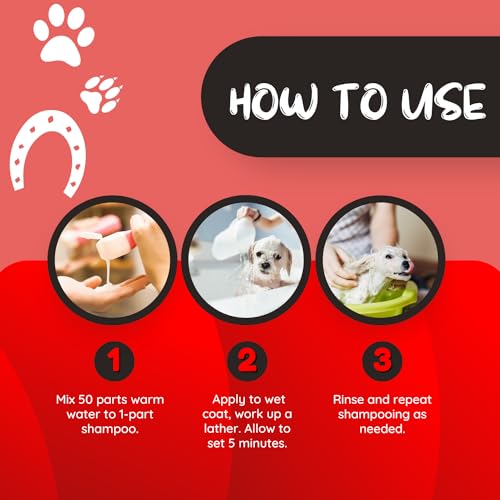 HOW TO USE

1

Mix 50 parts warm water to 1-part shampoo.

2

Apply to wet coat, work up a lather. Allow to set 5 minutes.

3

Rinse and repeat shampooing as needed.