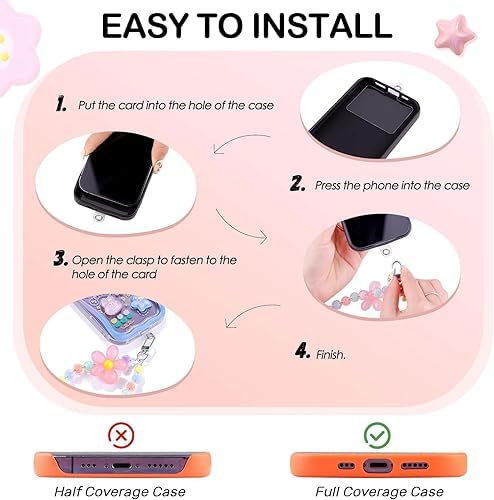 EASY TO INSTALL

1. Put the card into the hole of the case

2. Press the phone into the case

3. Open the clasp to fasten to the hole of the card

4. Finish.

Half Coverage Case

Full Coverage Case