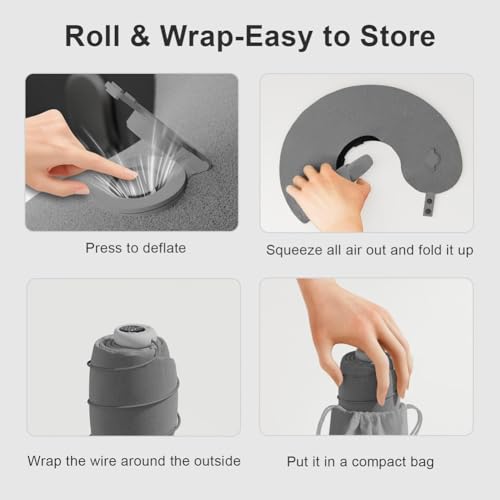 Roll & Wrap-Easy to Store

Press to deflate

Squeeze all air out and fold it up

Wrap the wire around the outside

Put it in a compact bag