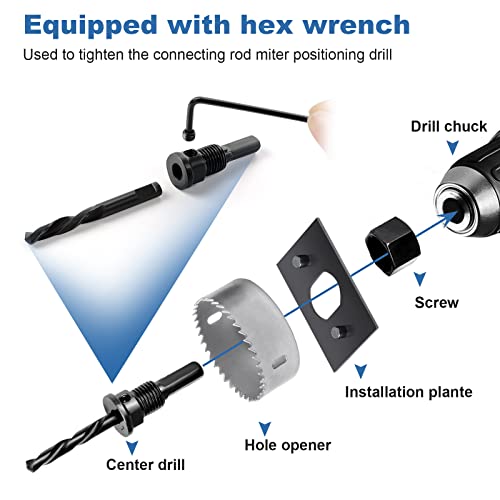 Equipped with hex wrench

Used to tighten the connecting rod miter positioning drill

Drill chuck

Screw

Installation plante

Hole opener

Center drill