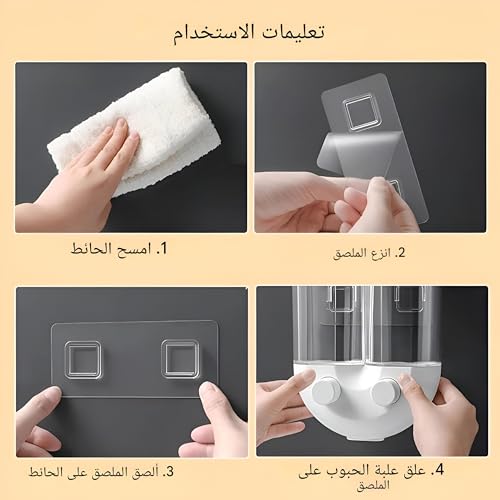 تعليمات الاستخدام

1. امسح الحائط

2. انزع الملصق

3. ألصق الملصق على الحائط

4. علق علبة الحبوب على الملصق