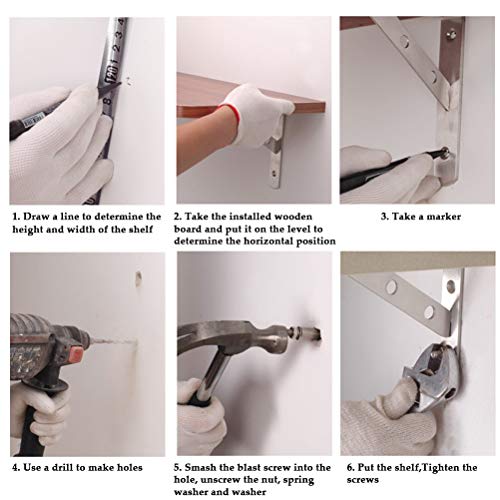 1. Draw a line to determine the height and width of the shelf

2. Take the installed wooden board and put it on the level to determine the horizontal position

3. Take a marker

4. Use a drill to make holes

5. Smash the blast screw into the hole, unscrew the nut, spring washer and washer

6. Put the shelf,Tighten the screws