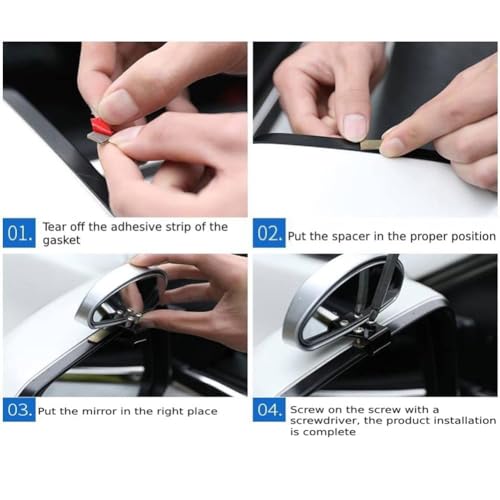 01. Tear off the adhesive strip of the gasket

02. Put the spacer in the proper position

03. Put the mirror in the right place

04. Screw on the screw with a screwdriver, the product installation is complete