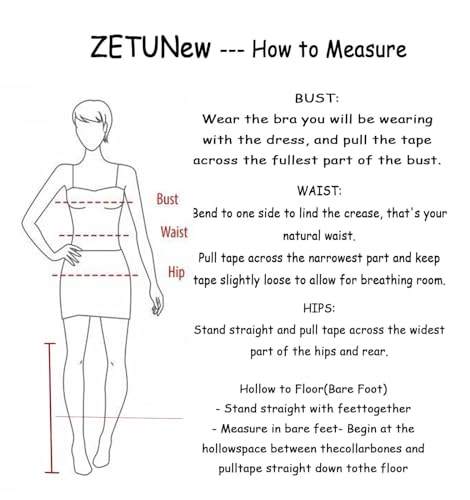 ZETUNew --- How to Measure

Bust

Waist

Hip

BUST:
Wear the bra you will be wearing with the dress, and pull the tape across the fullest part of the bust.

WAIST:
Bend to one side to lind the crease, that's your natural waist.
Pull tape across the narrowest part and keep tape slightly loose to allow for breathing room.

HIPS:
Stand straight and pull tape across the widest part of the hips and rear.

Hollow to Floor(Bare Foot)
- Stand straight with feettogether
- Measure in bare feet- Begin at the hollowspace between thecollarbones and pulltape straight down tothe floor