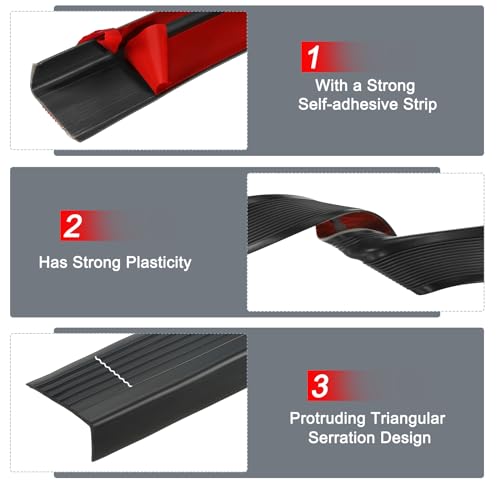 1
With a Strong Self-adhesive Strip

2
Has Strong Plasticity

3
Protruding Triangular Serration Design