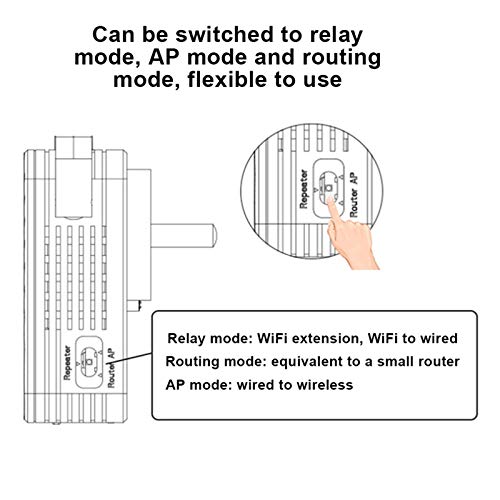 Can be switched to relay mode, AP mode and routing mode, flexible to use

Repeater
Router AP

Repeater
Router AP

Relay mode: WiFi extension, WiFi to wired
Routing mode: equivalent to a small router
AP mode: wired to wireless