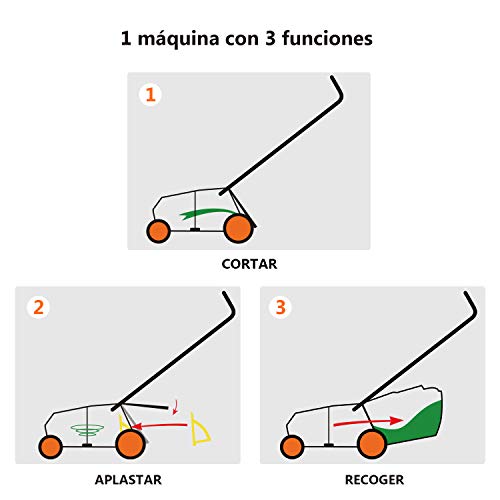 1 máquina con 3 funciones

1

CORTAR

2

APLASTAR

3

RECOGER