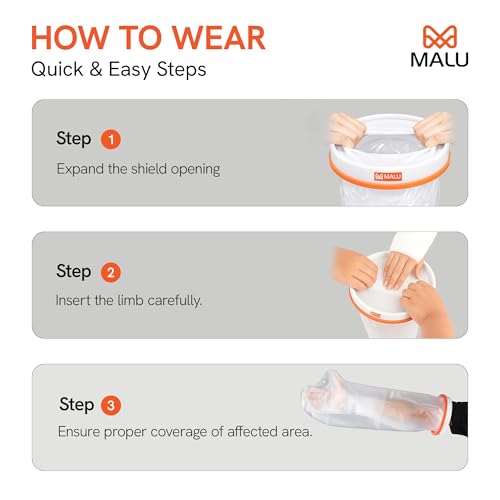 HOW TO WEAR
Quick & Easy Steps

MALU

Step 1
Expand the shield opening

MALU

Step 2
Insert the limb carefully.

Step 3
Ensure proper coverage of affected area.