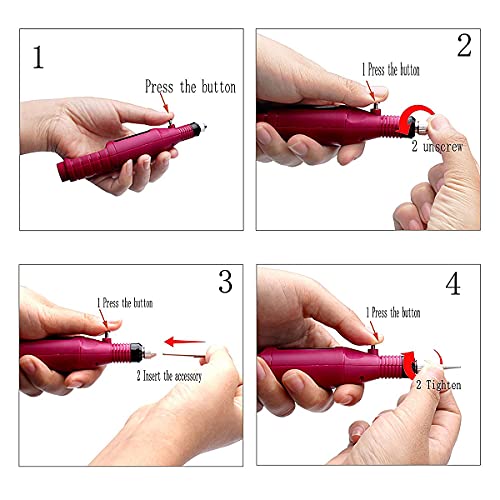 1

Press the button

2

1 Press the button

2 unscrew

3

1 Press the button

2 Insert the accessory

4

1 Press the button

2 Tighten