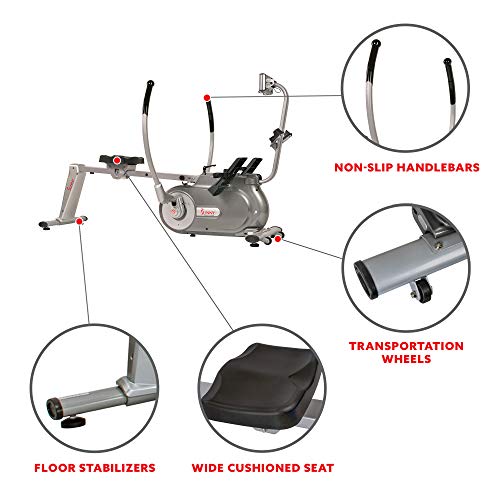 NON-SLIP HANDLEBARS

TRANSPORTATION WHEELS

FLOOR STABILIZERS

WIDE CUSHIONED SEAT