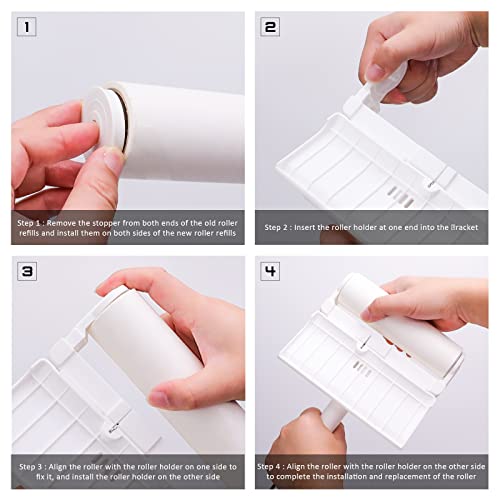 1

Step 1 : Remove the stopper from both ends of the old roller refills and install them on both sides of the new roller refills

2

Step 2 : Insert the roller holder at one end into the Bracket

3

Step 3 : Align the roller with the roller holder on one side to fix it, and install the roller holder on the other side

4

Step 4 : Align the roller with the roller holder on the other side to complete the installation and replacement of the roller