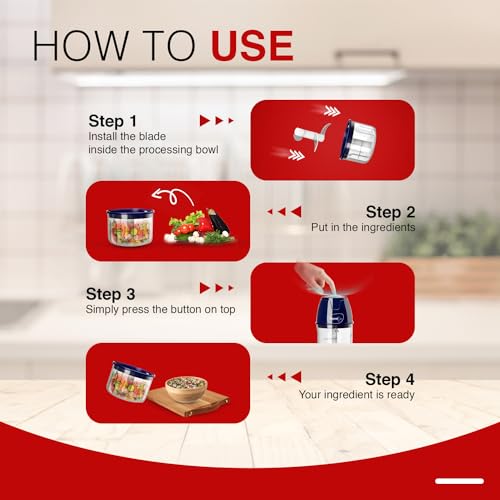 HOW TO USE

Step 1
Install the blade inside the processing bowl

Step 2
Put in the ingredients

Step 3
Simply press the button on top

Step 4
Your ingredient is ready