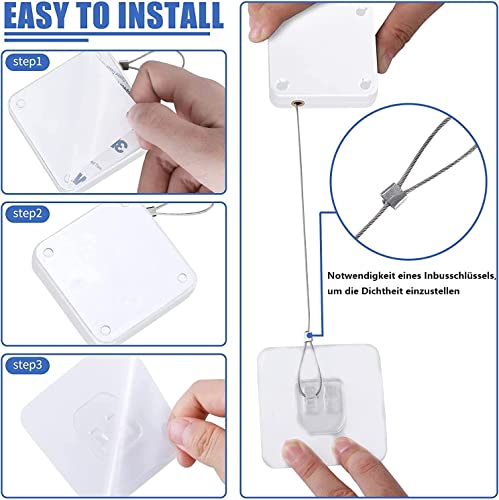 EASY TO INSTALL

step1

step2

step3

Notwendigkeit eines Inbusschlüssels, um die Dichtheit einzustellen