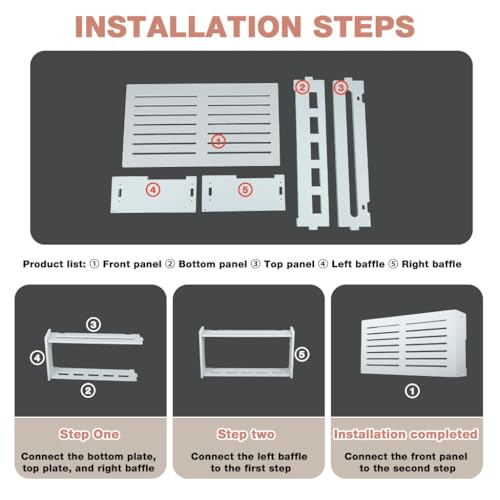 INSTALLATION STEPS

①
②
③
④
⑤

Product list: ① Front panel ② Bottom panel ③ Top panel ④ Left baffle ⑤ Right baffle

③
④
②

Step One

Connect the bottom plate, top plate, and right baffle

⑤

Step two

Connect the left baffle to the first step

①

Installation completed

Connect the front panel to the second step