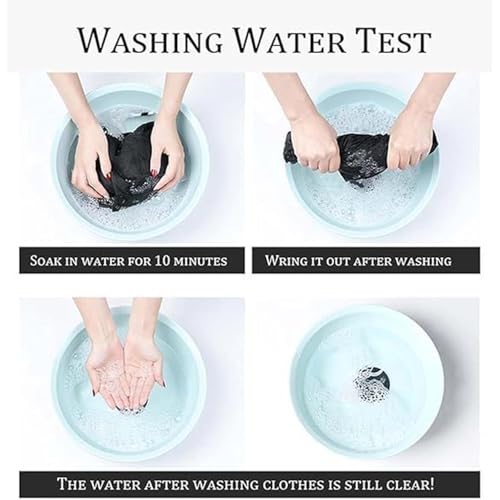 WASHING WATER TEST

SOAK IN WATER FOR 10 MINUTES

WRING IT OUT AFTER WASHING

THE WATER AFTER WASHING CLOTHES IS STILL CLEAR!