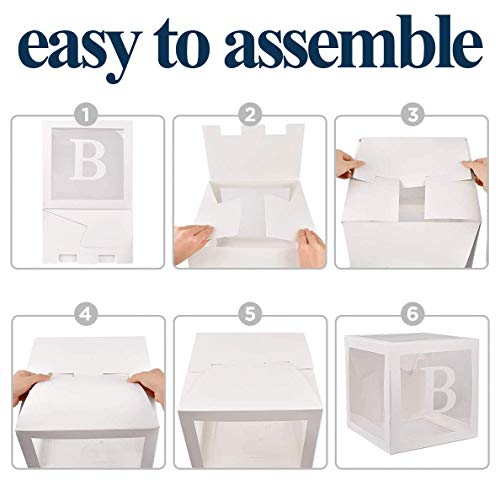 easy to assemble

1

B

2

3

4

5

6

B