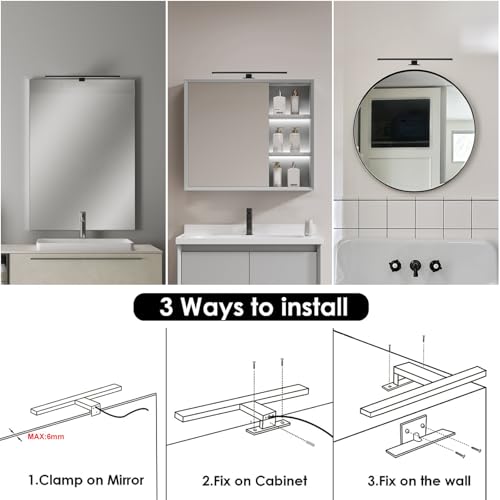 3 Ways to install

MAX:6mm

1.Clamp on Mirror

2.Fix on Cabinet

3.Fix on the wall