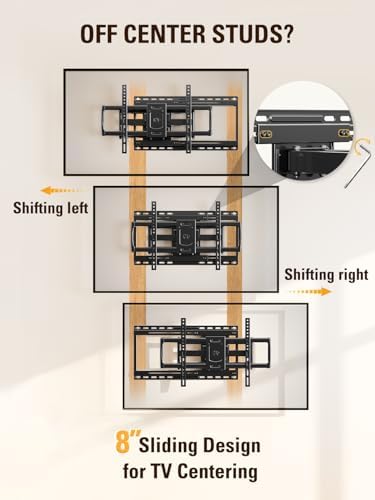 OFF CENTER STUDS?

Shifting left

Shifting right

8" Sliding Design for TV Centering