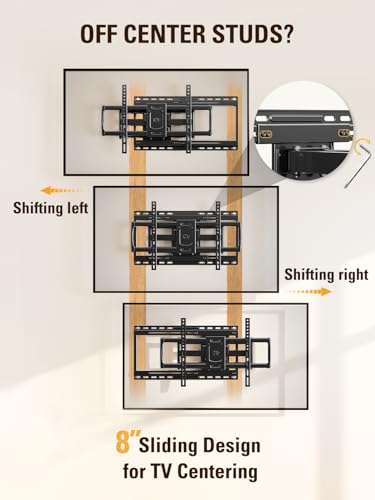 OFF CENTER STUDS?

Shifting left

Shifting right

8" Sliding Design for TV Centering