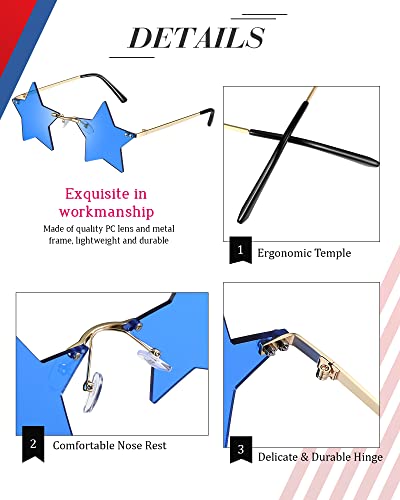 DETAILS

Exquisite in workmanship

Made of quality PC lens and metal frame, lightweight and durable

1 Ergonomic Temple

2 Comfortable Nose Rest

3 Delicate & Durable Hinge