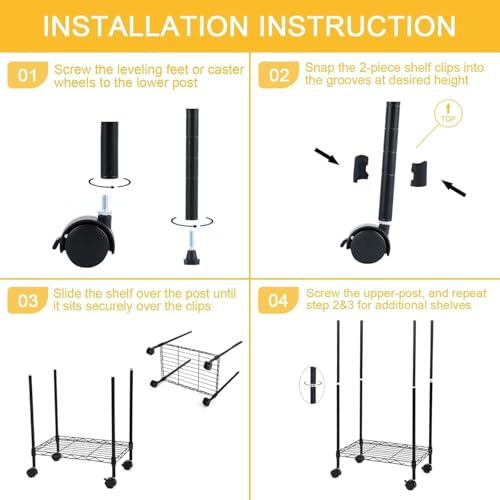 INSTALLATION INSTRUCTION

01 Screw the leveling feet or caster wheels to the lower post

02 Snap the 2-piece shelf clips into the grooves at desired height

TOP

03 Slide the shelf over the post until it sits securely over the clips

04 Screw the upper-post, and repeat step 2&3 for additional shelves