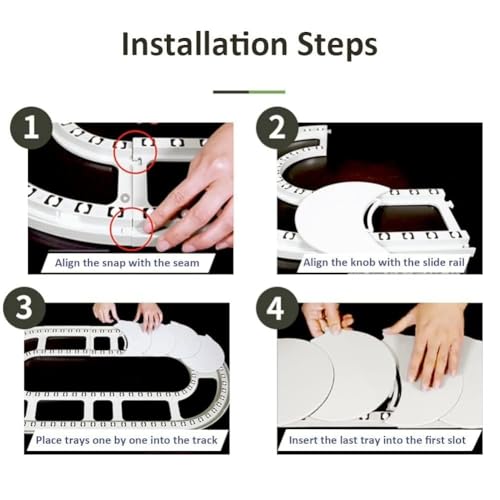 Installation Steps

1

Align the snap with the seam

2

Align the knob with the slide rail

3

Place trays one by one into the track

4

Insert the last tray into the first slot