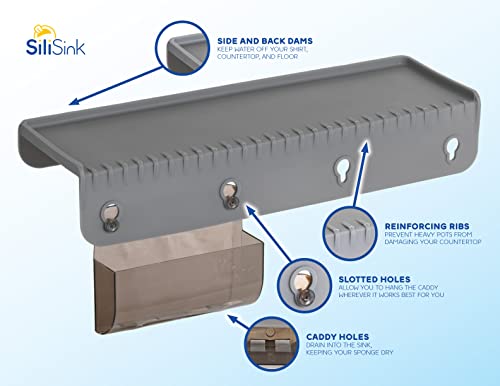 SiliSink

SIDE AND BACK DAMS
KEEP WATER OFF YOUR SHIRT, COUNTERTOP, AND FLOOR

REINFORCING RIBS
PREVENT HEAVY POTS FROM DAMAGING YOUR COUNTERTOP

SLOTTED HOLES
ALLOW YOU TO HANG THE CADDY WHEREVER IT WORKS BEST FOR YOU

CADDY HOLES
DRAIN INTO THE SINK, KEEPING YOUR SPONGE DRY