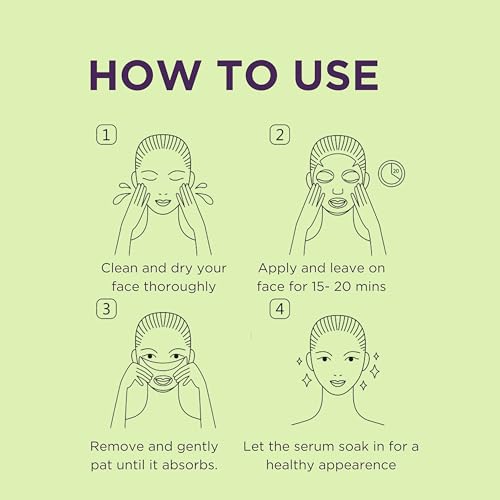 HOW TO USE

1

Clean and dry your face thoroughly

2

20

Apply and leave on face for 15- 20 mins

3

Remove and gently pat until it absorbs.

4

Let the serum soak in for a healthy appearence