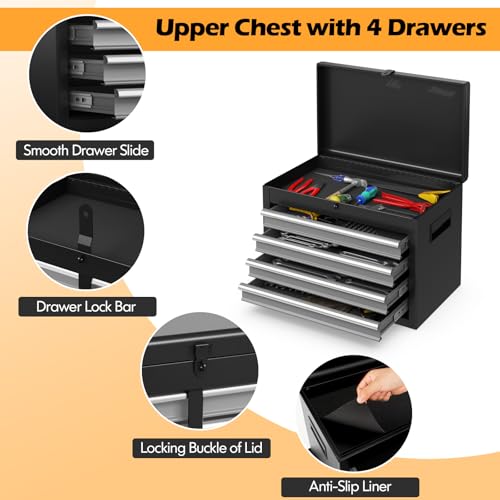 Upper Chest with 4 Drawers

Smooth Drawer Slide

Drawer Lock Bar

Locking Buckle of Lid

Anti-Slip Liner