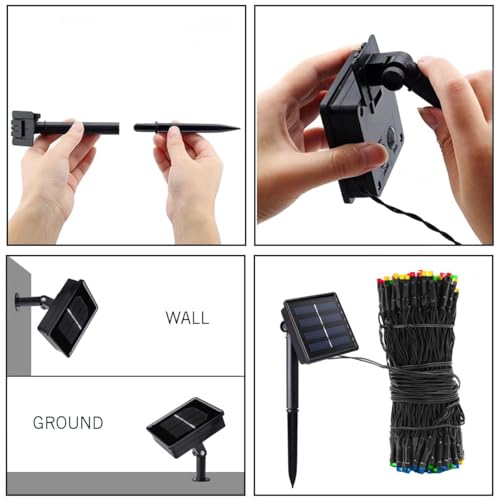 WALL

GROUND