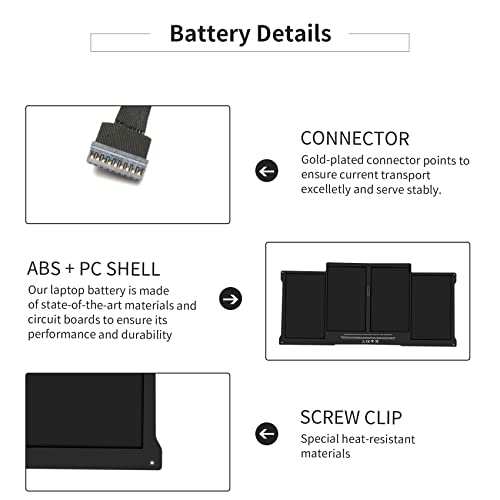 Battery Details

CONNECTOR
Gold-plated connector points to ensure current transport excelletly and serve stably.

ABS + PC SHELL
Our laptop battery is made of state-of-the-art materials and circuit boards to ensure its performance and durability

SCREW CLIP
Special heat-resistant materials