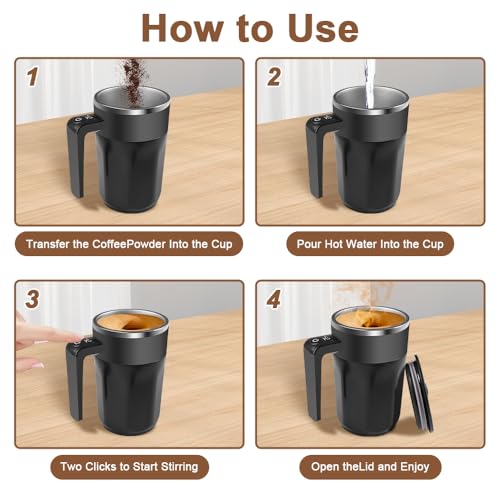 How to Use

1

Transfer the CoffeePowder Into the Cup

2

Pour Hot Water Into the Cup

3

Two Clicks to Start Stirring

4

Open theLid and Enjoy